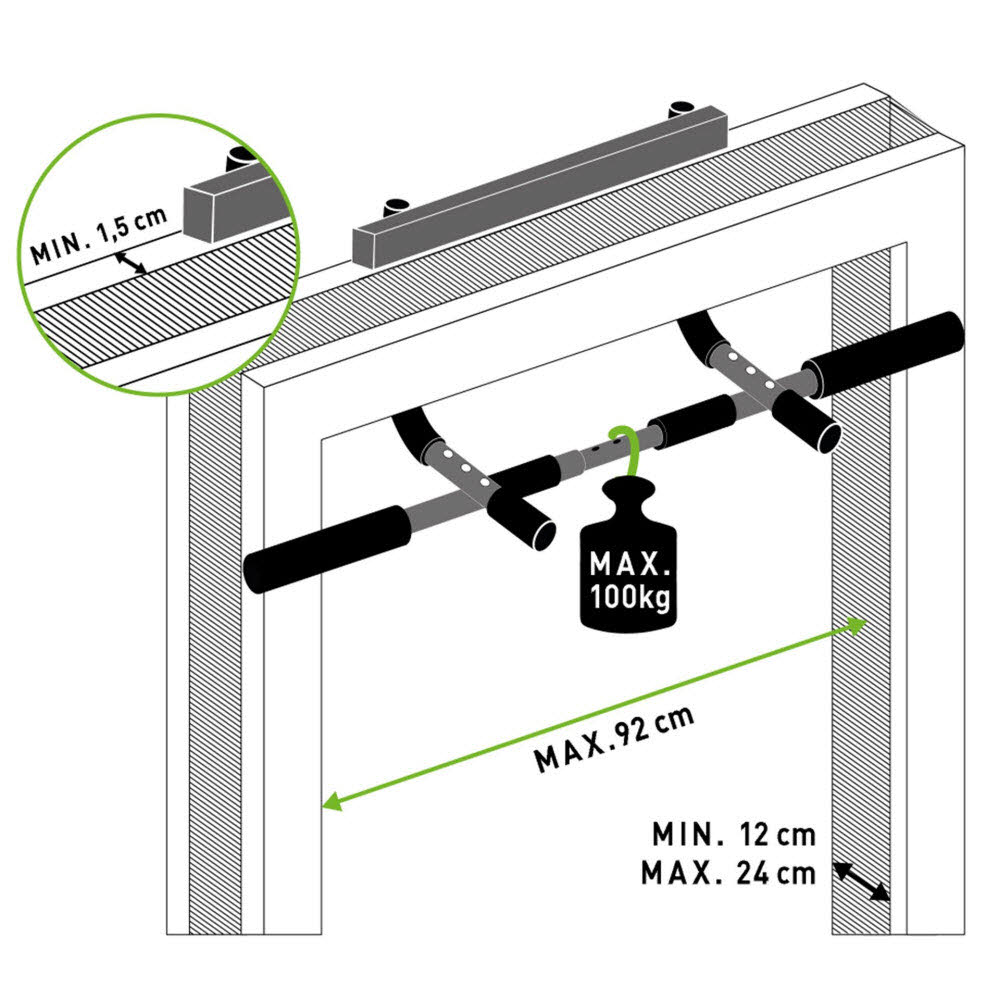 MIN. 1,5 cm

MAX.
100kg

MAX.92 cm

MIN. 12 cm
MAX. 24 cm